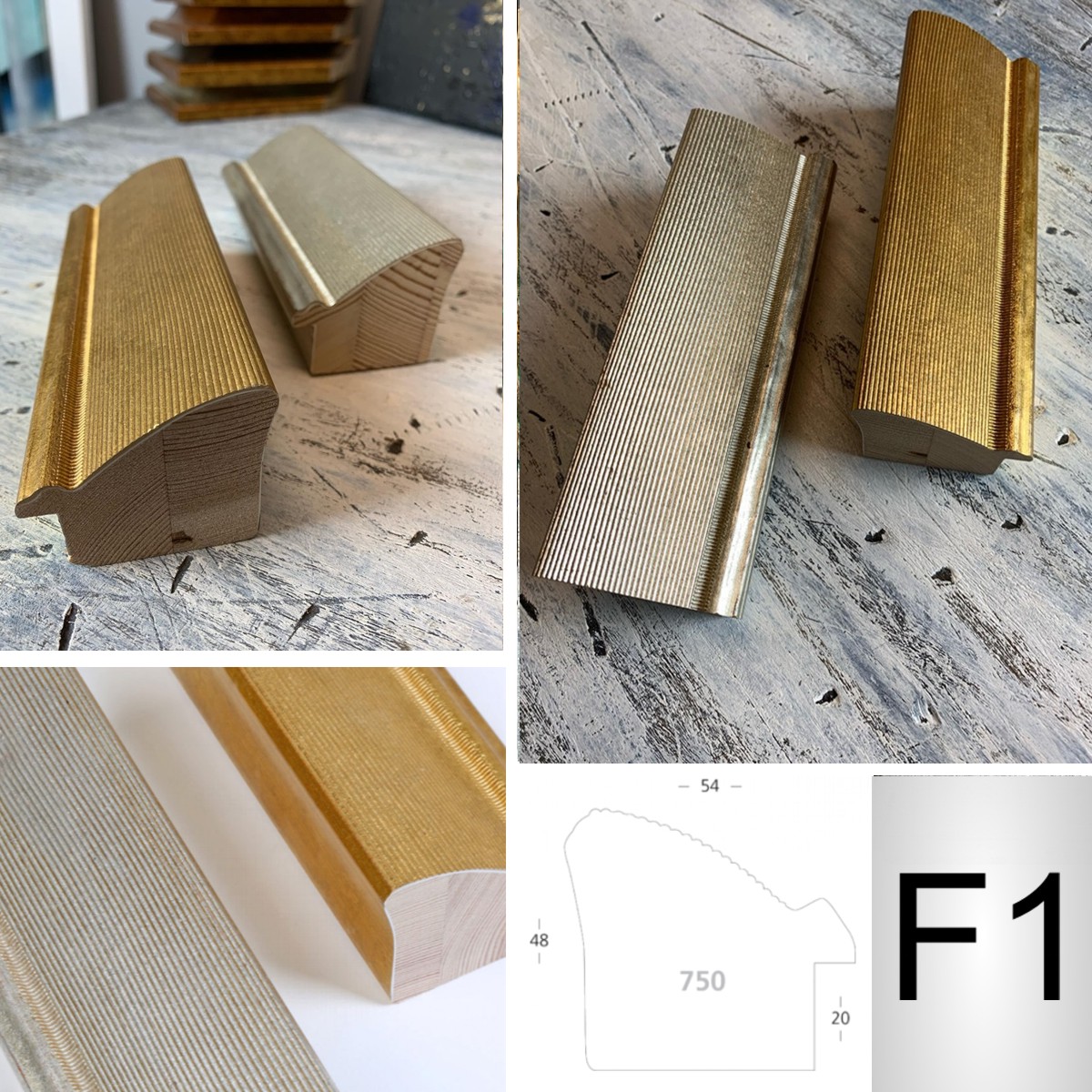 54

48

750

20

F1